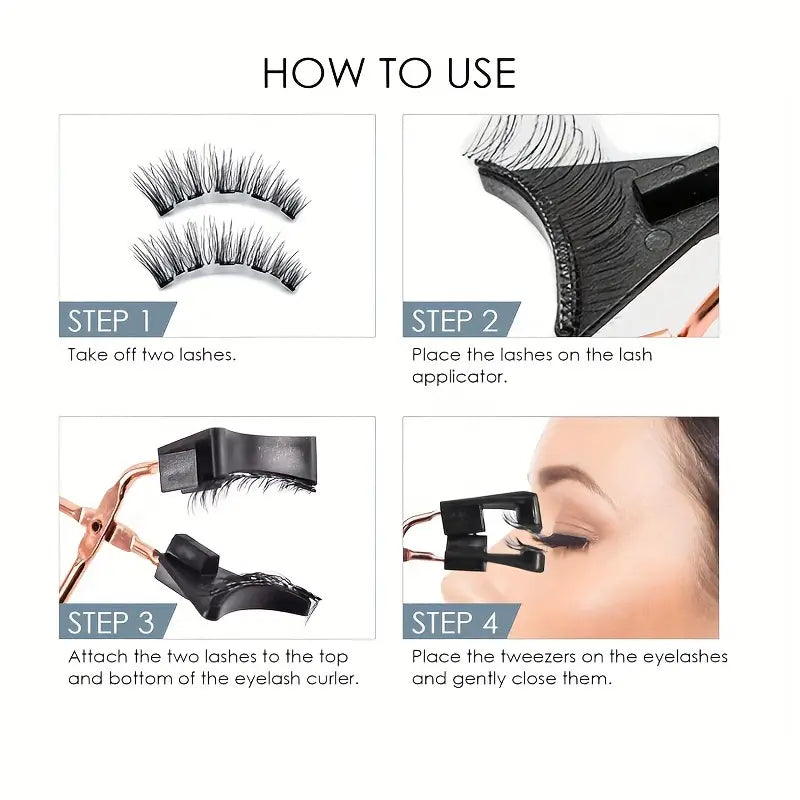 HOW TO USE

STEP 1
Take off two lashes.

STEP 2
Place the lashes on the lash applicator.

STEP 3
Attach the two lashes to the top and bottom of the eyelash curler.

STEP 4
Place the tweezers on the eyelashes and gently close them.